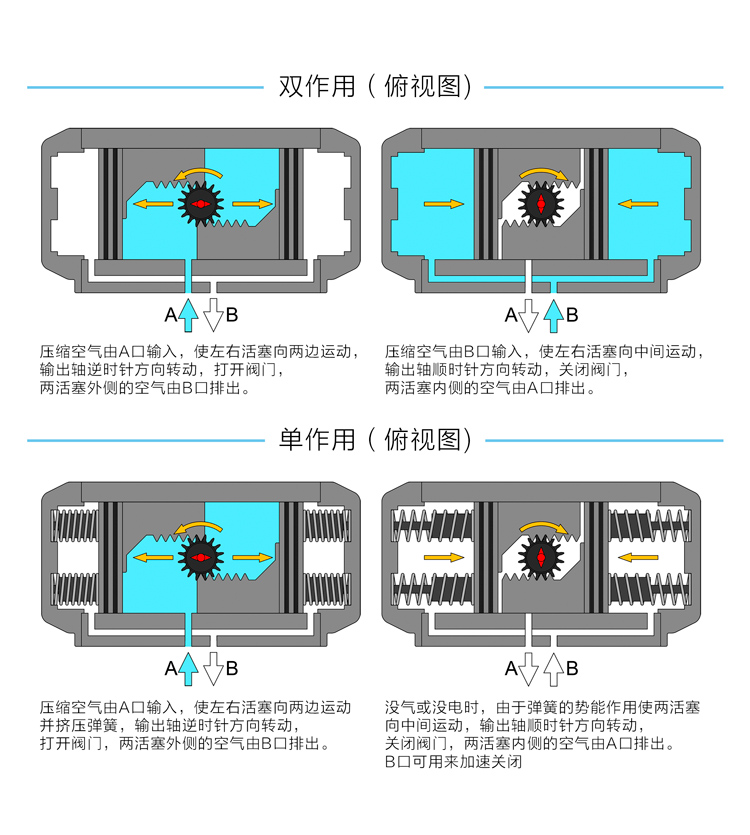 双作用（俯视图）

A B

压缩空气由A口输入，使左右活塞向两边运动，输出轴逆时针方向转动，打开阀门，两活塞外侧的空气由B口排出。

A B

压缩空气由B口输入，使左右活塞向中间运动，输出轴顺时针方向转动，关闭阀门，两活塞内侧的空气由A口排出。

单作用（俯视图）

A B

压缩空气由A口输入，使左右活塞向两边运动并挤压弹簧，输出轴逆时针方向转动，打开阀门，两活塞外侧的空气由B口排出。

A B

没气或没电时，由于弹簧的势能作用使两活塞向中间运动，输出轴顺时针方向转动，关闭阀门，两活塞内侧的空气由A口排出。B口可用来加速关闭